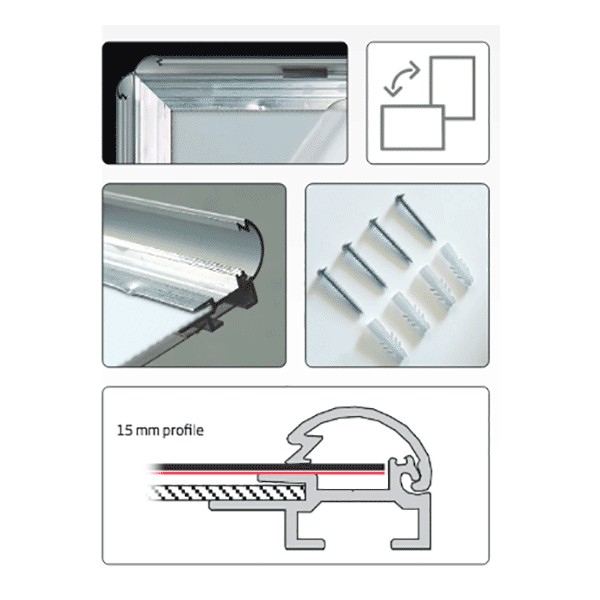 15 mm profile